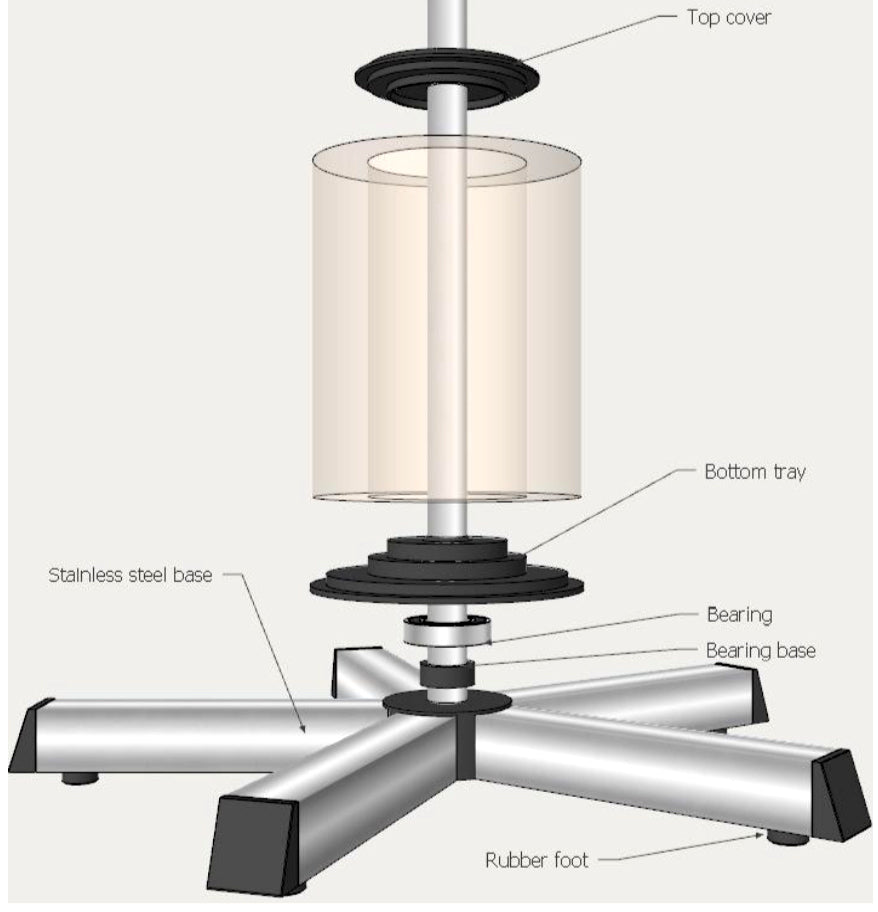 Top cover

Bottom tray

Stainless steel base

Bearing

Bearing base

Rubber foot